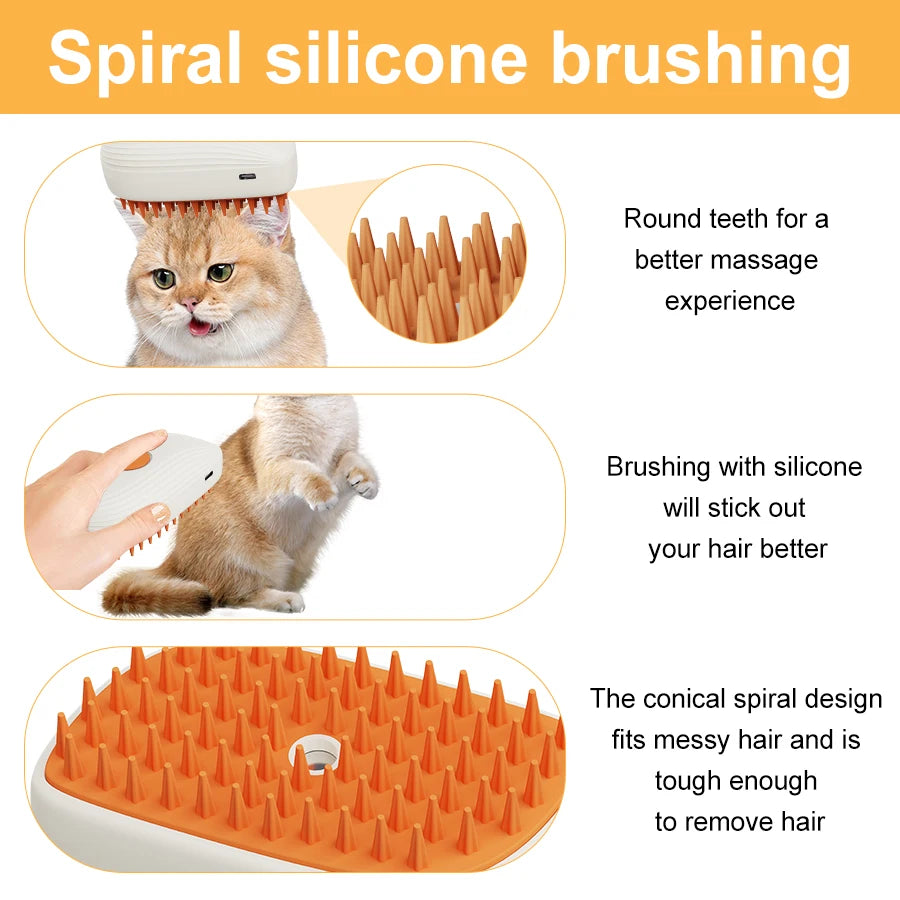 Spiral silicone brushing

Round teeth for a better massage experience

Brushing with silicone will stick out your hair better

The conical spiral design fits messy hair and is tough enough to remove hair