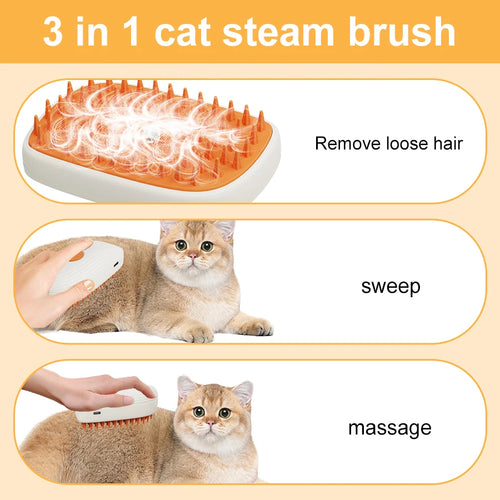 3 in 1 cat steam brush

Remove loose hair

sweep

massage